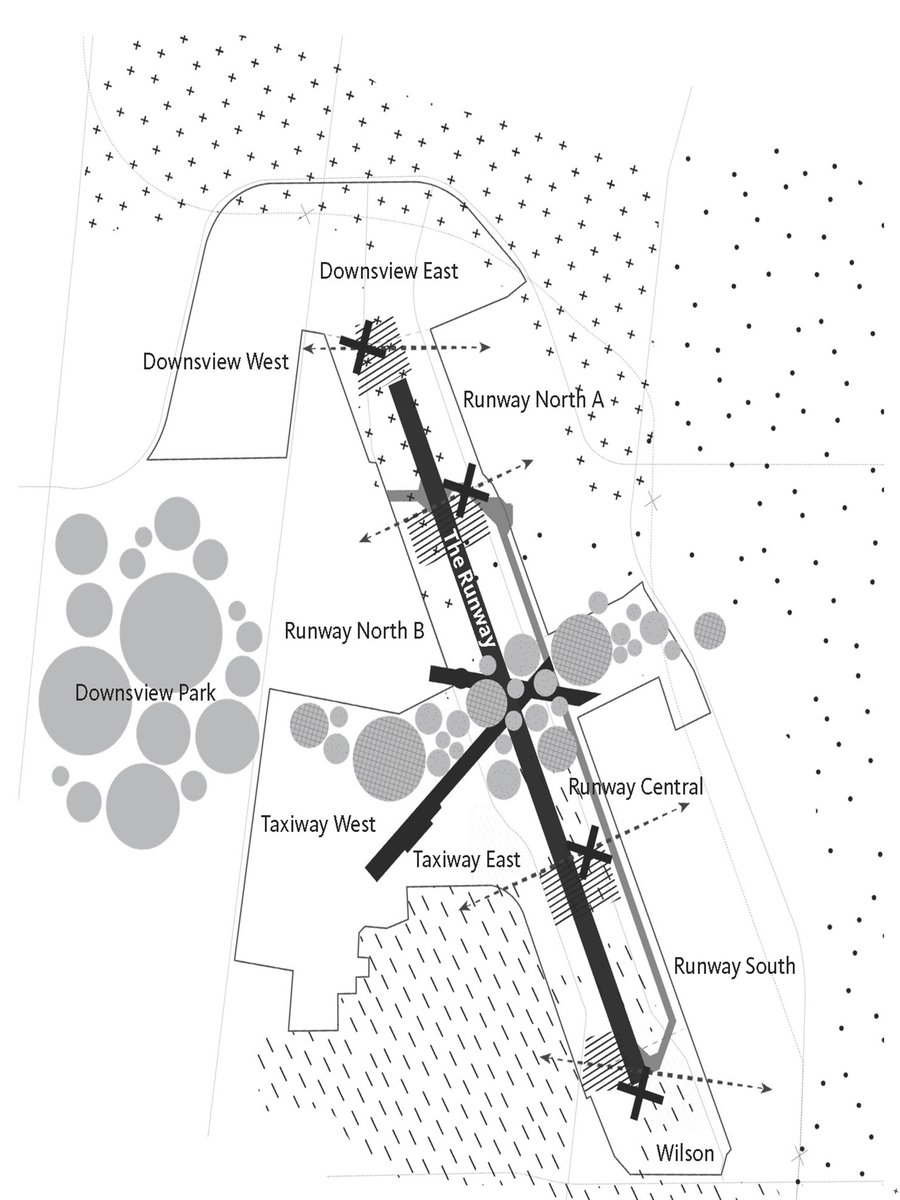 Downsview East
Downsview West
Runway North A
The Runway
Runway North B
Downsview Park
Runway Central
Taxiway West
Taxiway East
Runway South
Wilson