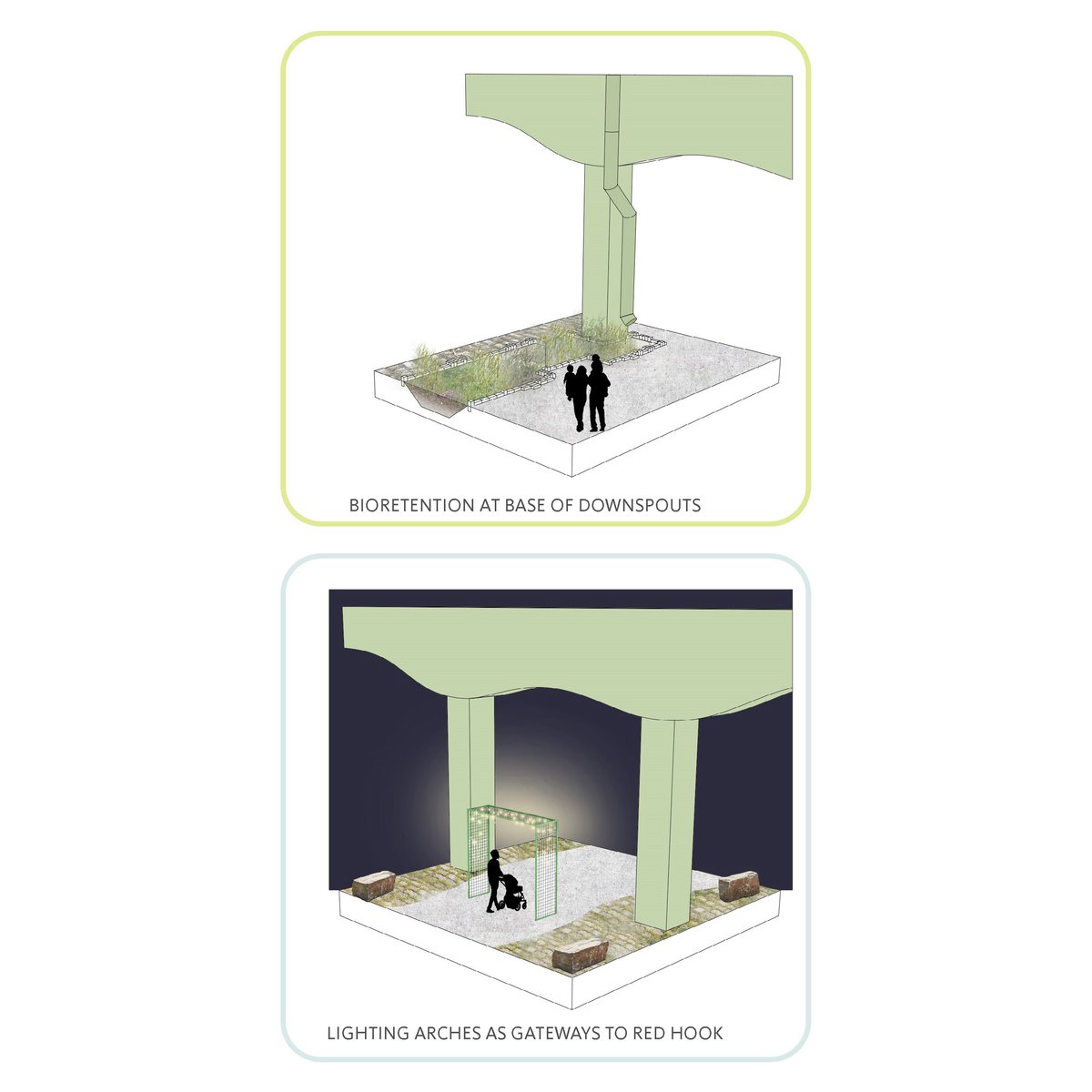 BIORETENTION AT BASE OF DOWNSPOUTS

LIGHTING ARCHES AS GATEWAYS TO RED HOOK